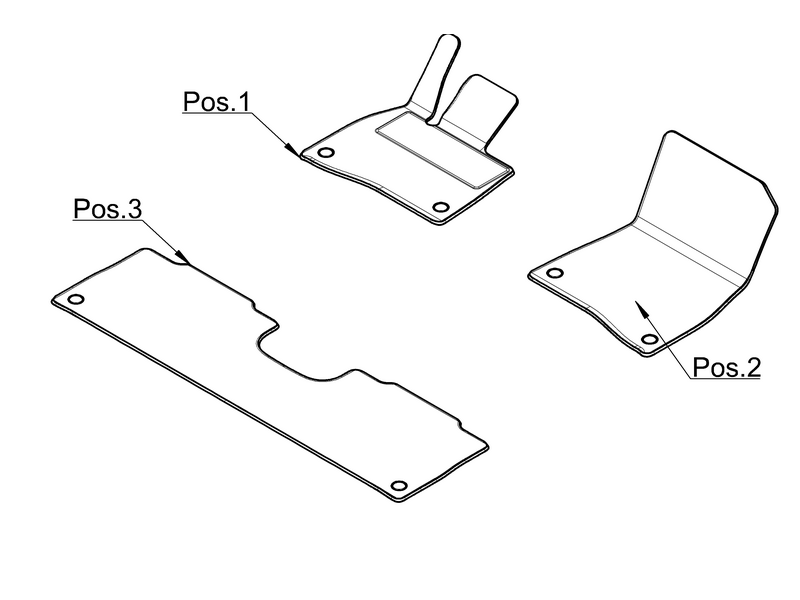 Pos.1

Pos.3

Pos.2